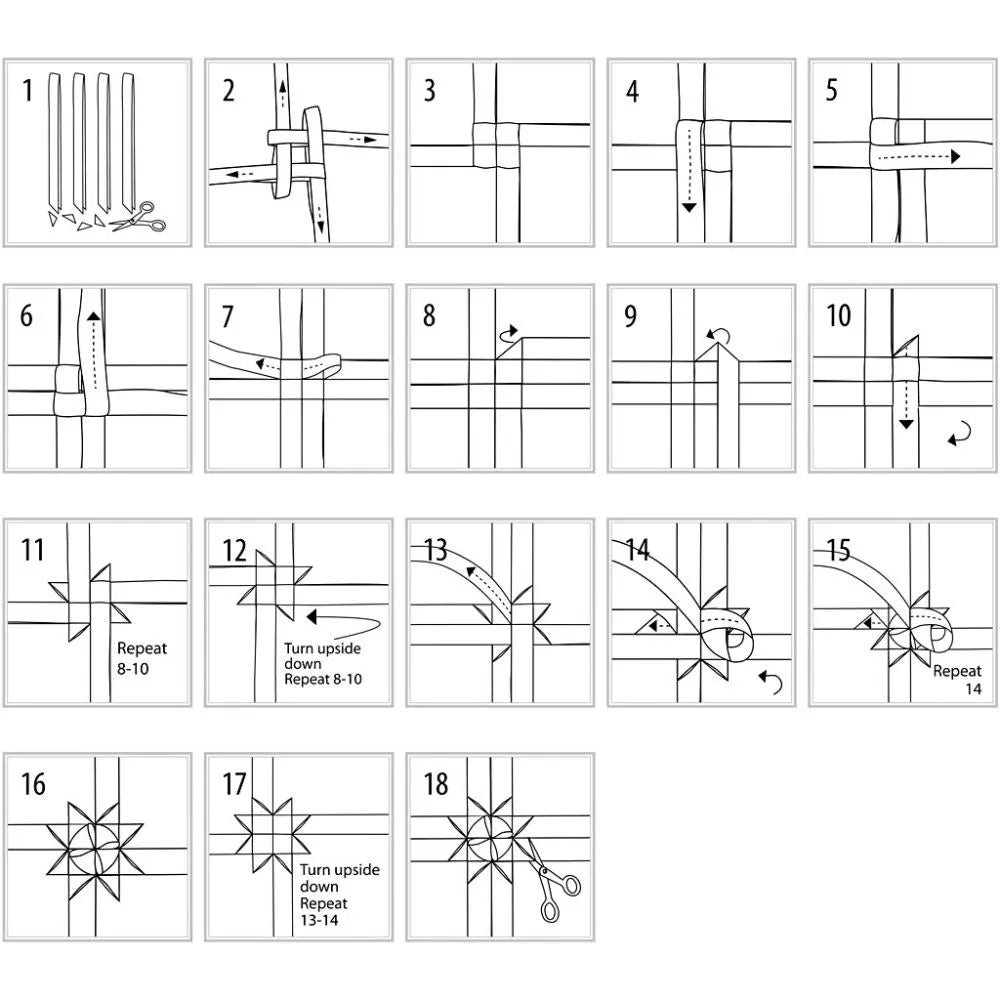 1

2

3

4

5

6

7

8

9

10

11
Repeat 8-10

12
Turn upside down Repeat 8-10

13

14

15
Repeat 14

16

17
Turn upside down Repeat 13-14

18